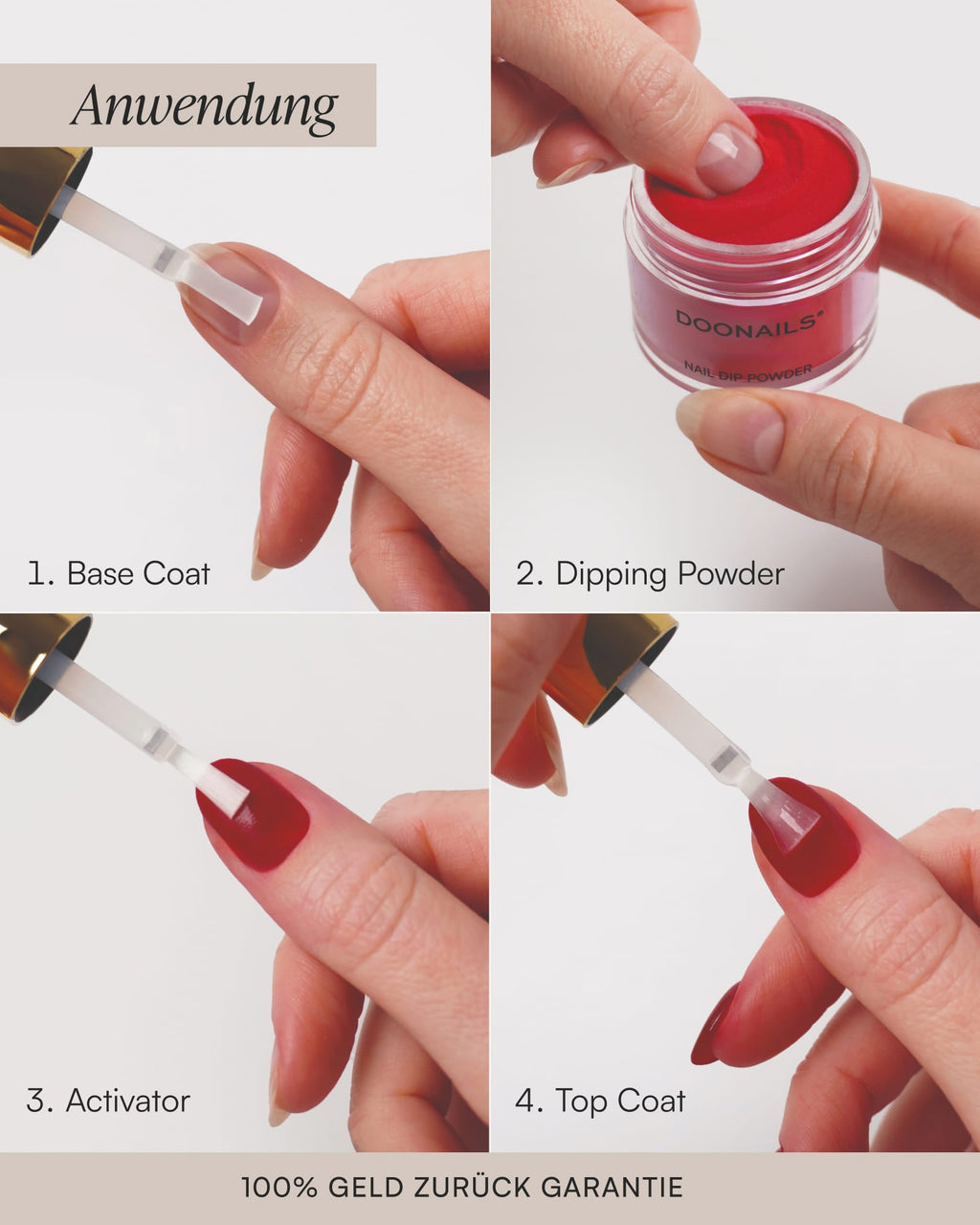 Anwendung

1. Base Coat

DOONAILS®

NAIL DIP POWDER

2. Dipping Powder

3. Activator

4. Top Coat

100% GELD ZURÜCK GARANTIE