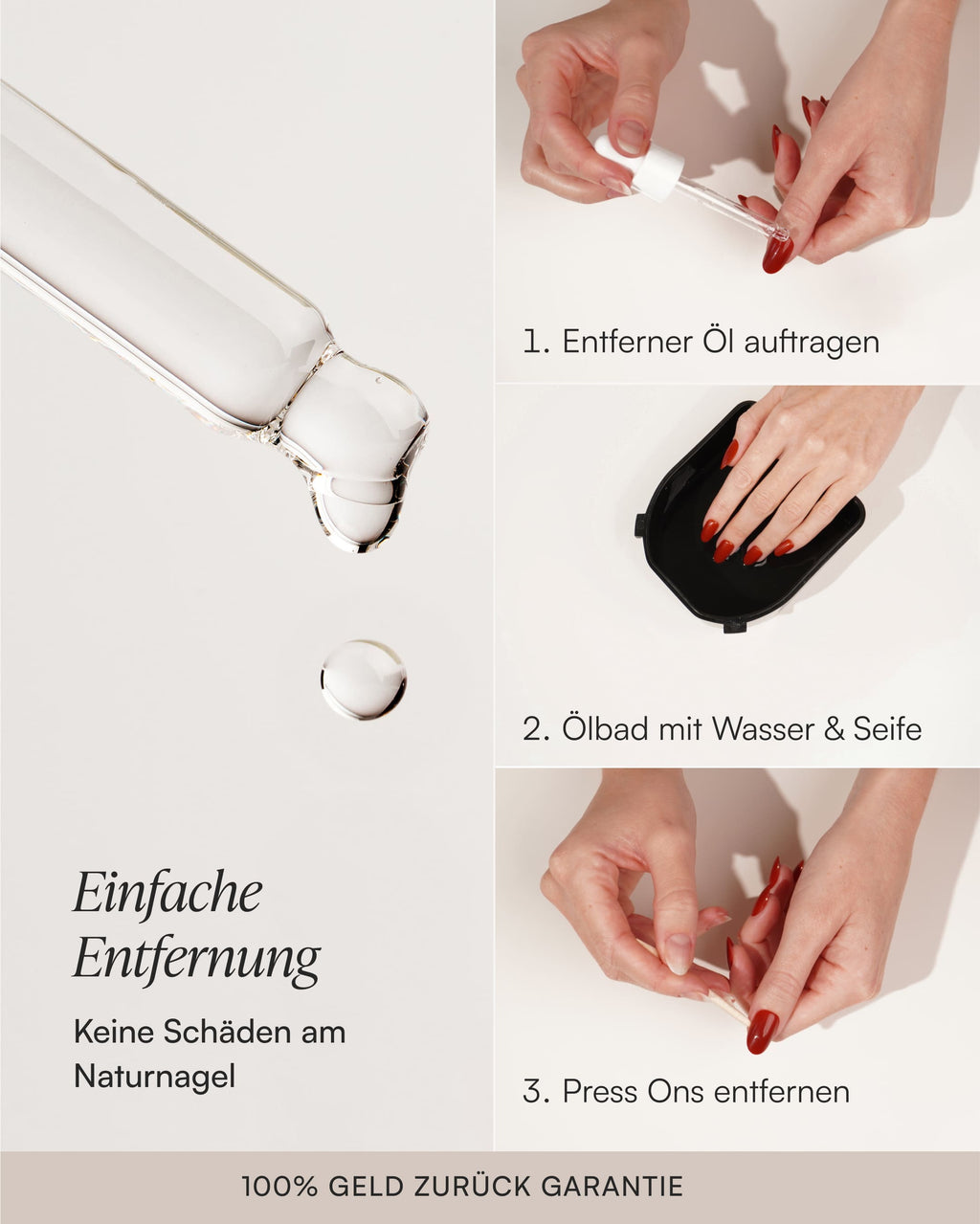 Einfache Entfernung

Keine Schäden am Naturnagel

1. Entferner Öl auftragen

2. Ölbad mit Wasser & Seife

3. Press Ons entfernen

100% GELD ZURÜCK GARANTIE