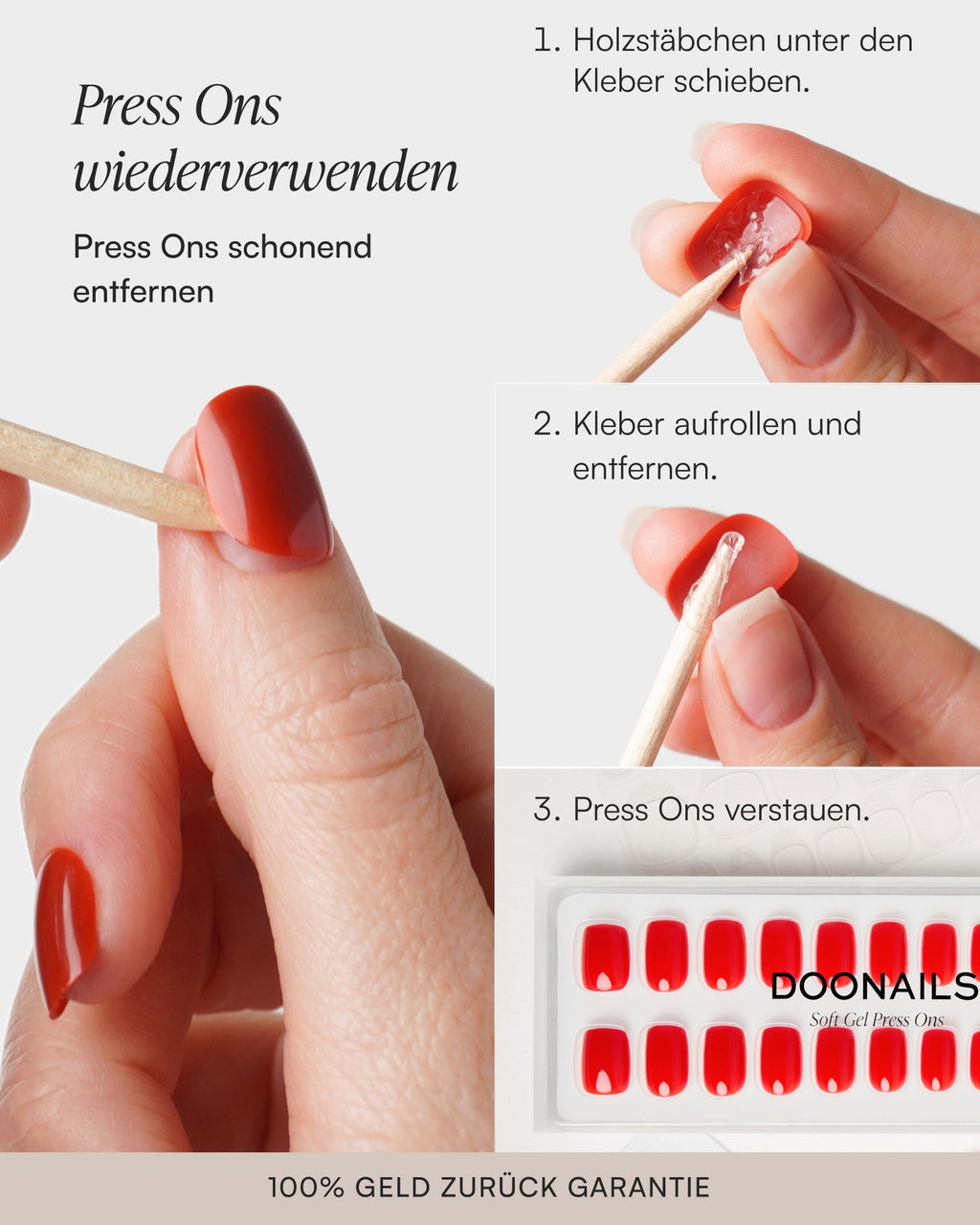 Press Ons wiederverwenden

Press Ons schonend entfernen

1. Holzstäbchen unter den Kleber schieben.

2. Kleber aufrollen und entfernen.

3. Press Ons verstauen.

DOONAILS
Soft Gel Press Ons

100% GELD ZURÜCK GARANTIE