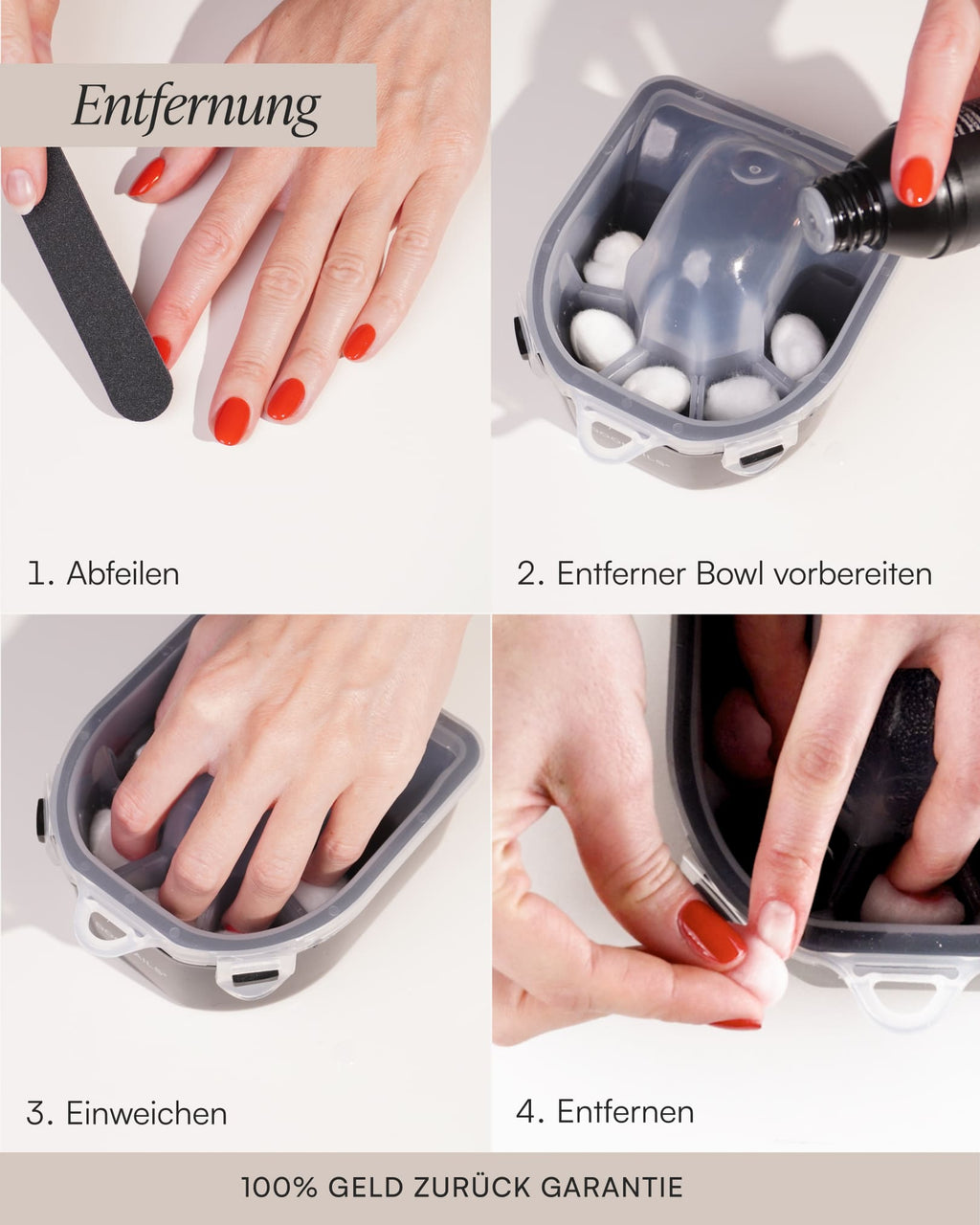 Entfernung

1. Abfeilen

2. Entferner Bowl vorbereiten

3. Einweichen

4. Entfernen

100% GELD ZURÜCK GARANTIE